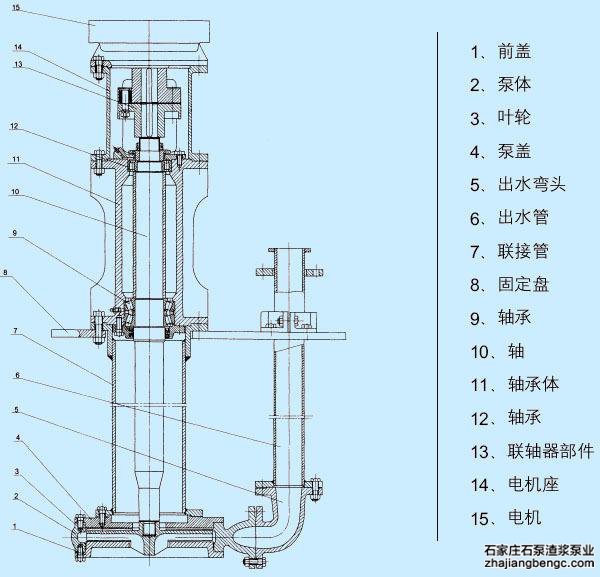 15
14
13
12
11
10
9
8
7
6
5
4
3
2
1

1、前盖
2、泵体
3、叶轮
4、泵盖
5、出水弯头
6、出水管
7、联接管
8、固定盘
9、轴承
10、轴
11、轴承体
12、轴承
13、联轴器部件
14、电机座
15、电机

石家庄石泵渣浆泵业
zhajiangbengc.com